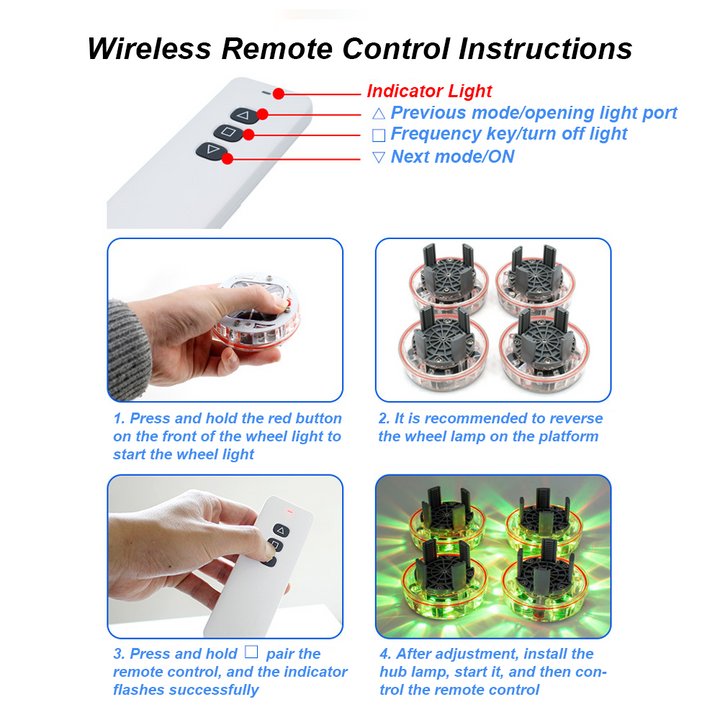 Wireless Remote Control Instructions

Indicator Light

△ Previous mode/opening light port

□ Frequency key/turn off light

▽ Next mode/ON

1. Press and hold the red button on the front of the wheel light to start the wheel light

2. It is recommended to reverse the wheel lamp on the platform

3. Press and hold □ pair the remote control, and the indicator flashes successfully

4. After adjustment, install the hub lamp, start it, and then control the remote control