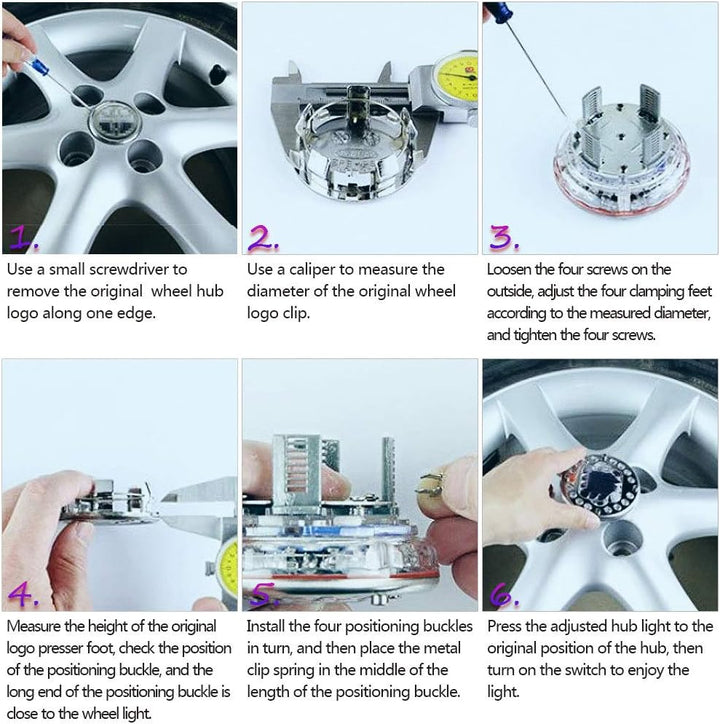 1.

Use a small screwdriver to remove the original  wheel hub logo along one edge.

2.

Use a caliper to measure the diameter of the original wheel logo clip.

3.

Loosen the four screws on the outside, adjust the four clamping feet according to the measured diameter, and tighten the four screws.

4.

Measure the height of the original logo presser foot, check the position of the positioning buckle, and the long end of the positioning buckle is close to the wheel light.

5.

Install the four positioning buckles in turn, and then place the metal clip spring in the middle of the length of the positioning buckle.

6.

Press the adjusted hub light to the original position of the hub, then turn on the switch to enjoy the light.